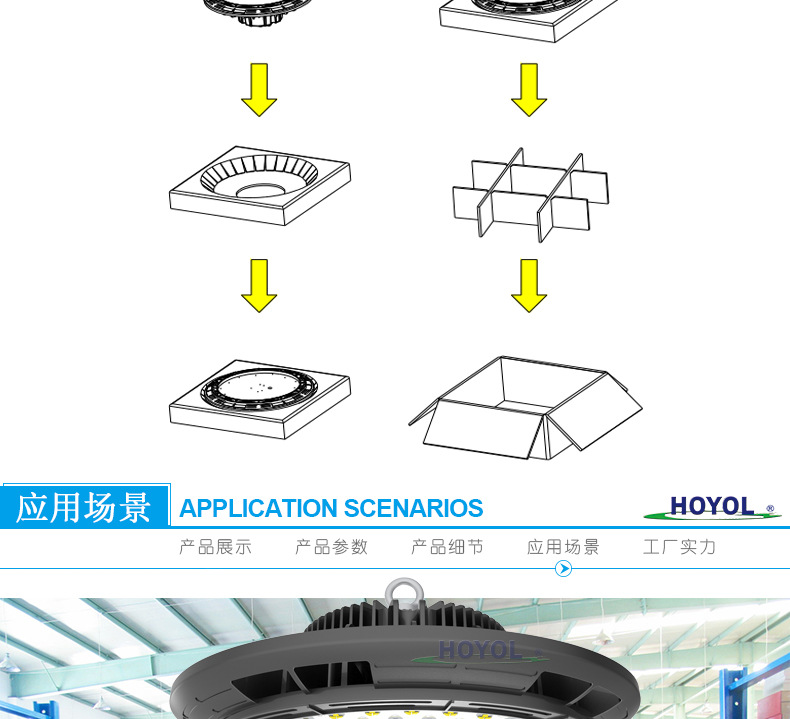 应用场景 APPLICATION SCENARIOS

HOYOL ®

产品展示 产品参数 产品细节 应用场景 工厂实力

HOYOL